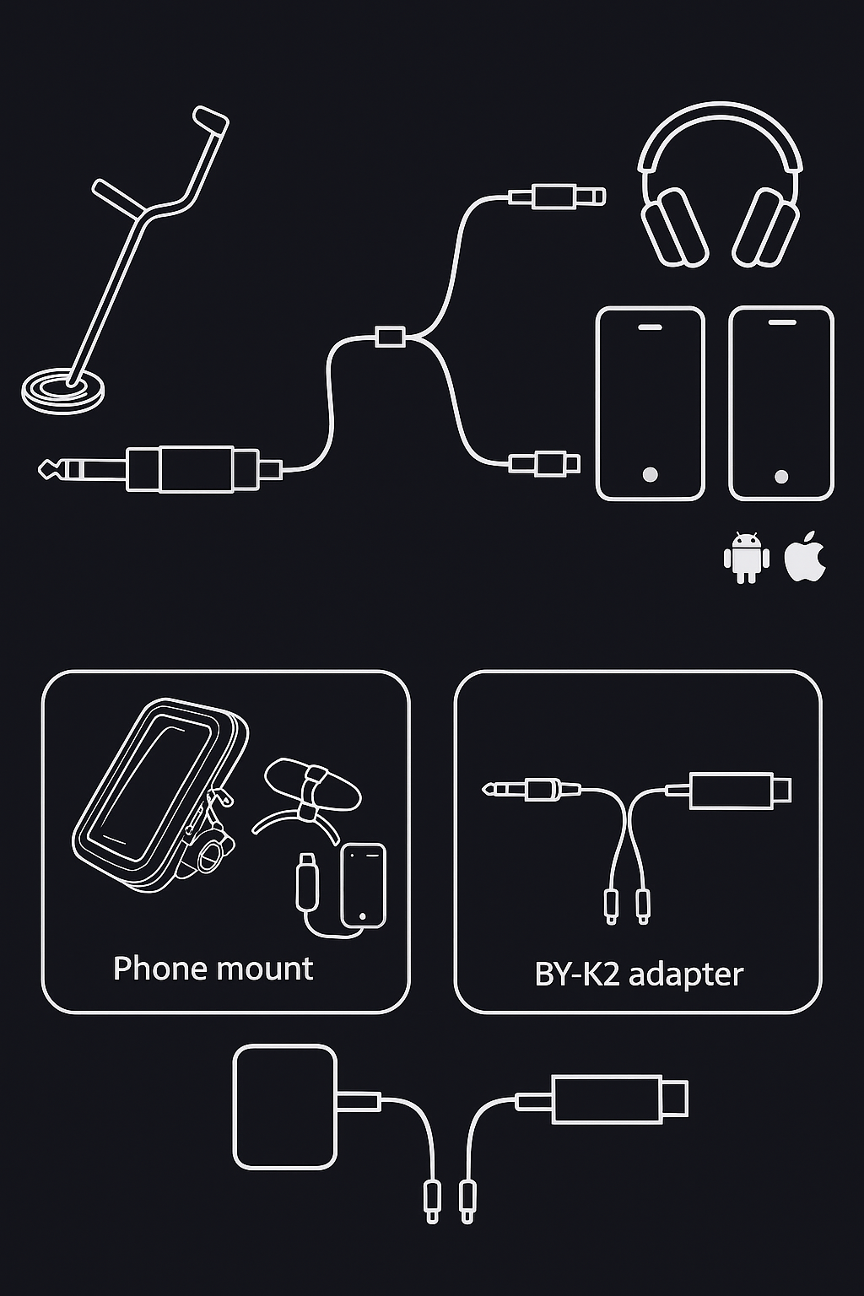 Phone mount

BY-K2 adapter